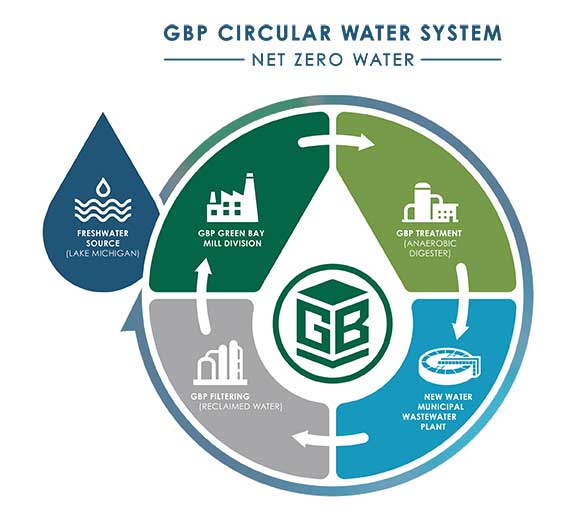 GBP CIRCULAR WATER SYSTEM
NET ZERO WATER

FRESHWATER SOURCE
(LAKE MICHIGAN)

GBP GREEN BAY MILL DIVISION

GBP TREATMENT
(ANAEROBIC DIGESTER)

GB

NEW WATER MUNICIPAL WASTEWATER PLANT

GBP FILTERING
(RECLAIMED WATER)